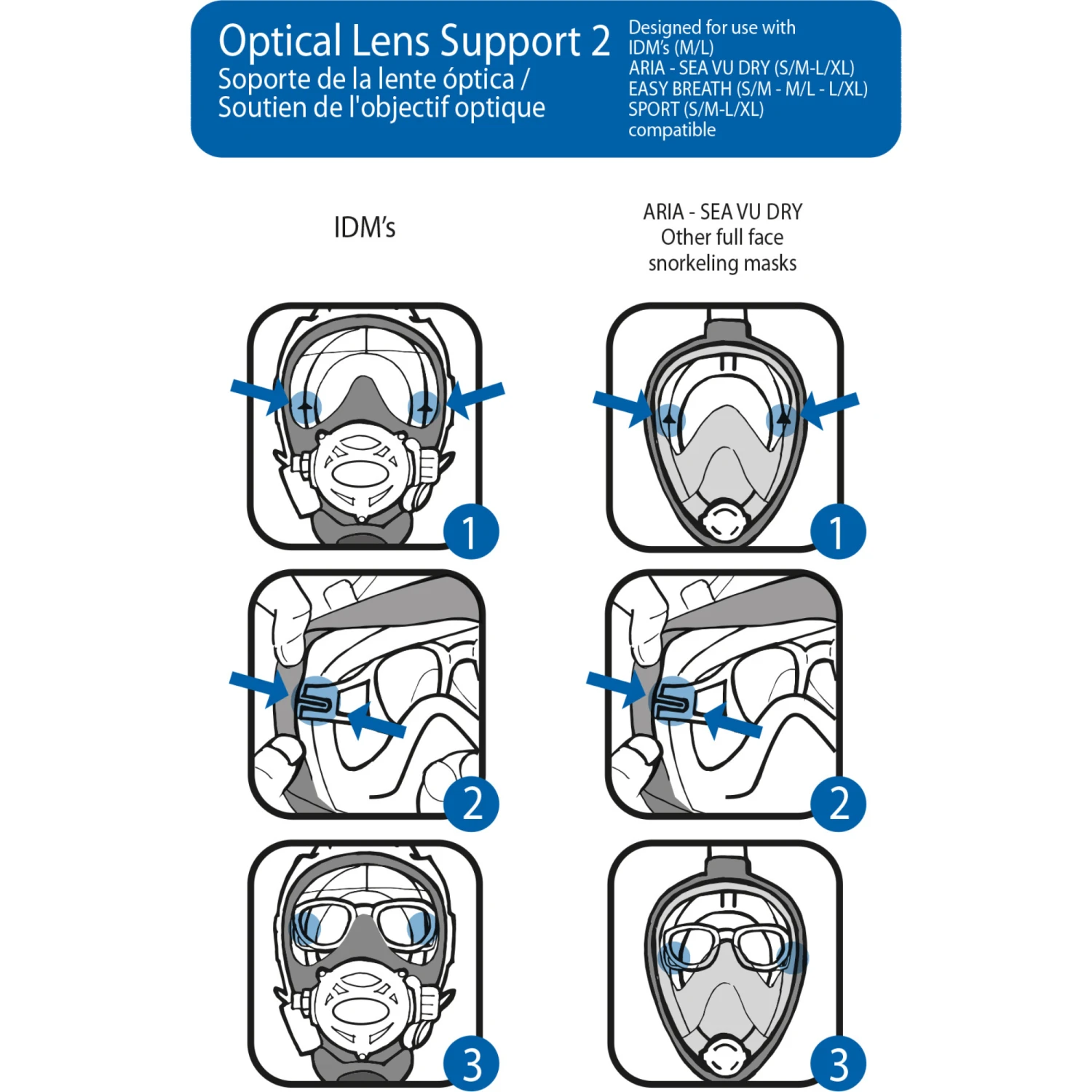 Optical Lens Support 2
Soporte de la lente óptica /
Soutien de l'objectif optique

Designed for use with
IDM's (M/L)
ARIA - SEA VU DRY (S/M-L/XL)
EASY BREATH (S/M - M/L - L/XL)
SPORT (S/M-L/XL)
compatible

IDM's

1

2

3

ARIA - SEA VU DRY
Other full face
snorkeling masks

1

2

3